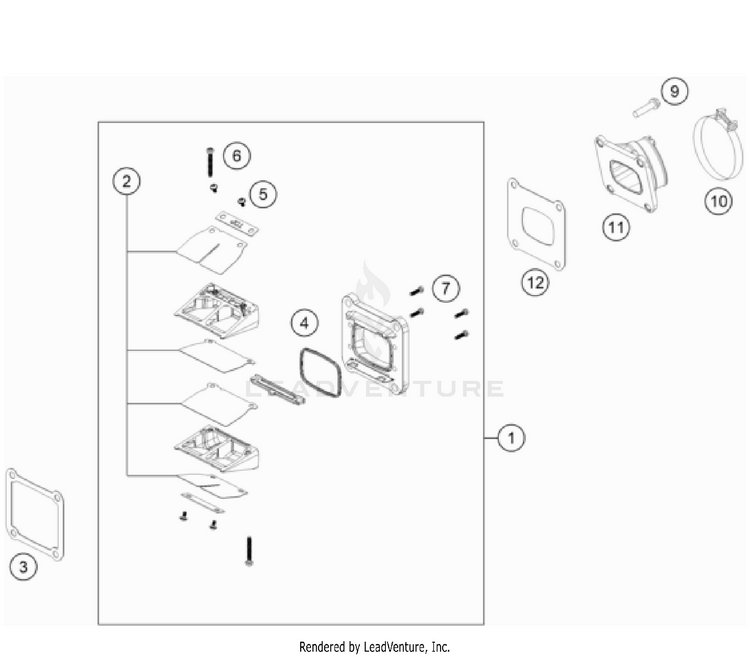 9
6
2
5
10
11
12
7
4
LEADVENTURE
1
3
Rendered by LeadVenture, Inc.