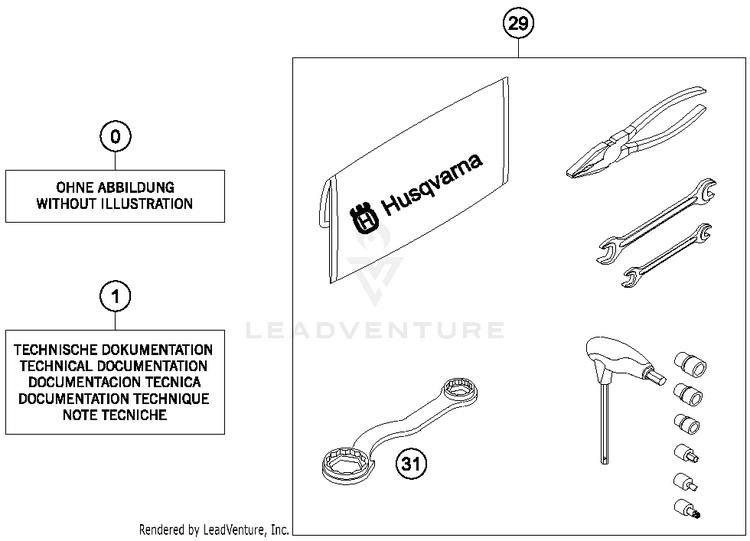 0

OHNE ABBILDUNG
WITHOUT ILLUSTRATION

1

TECHNISCHE DOKUMENTATION
TECHNICAL DOCUMENTATION
DOCUMENTACION TECNICA
DOCUMENTATION TECHNIQUE
NOTE TECNICHE

29

Husqvarna

LEADVENTURE

31

Rendered by LeadVenture, Inc.