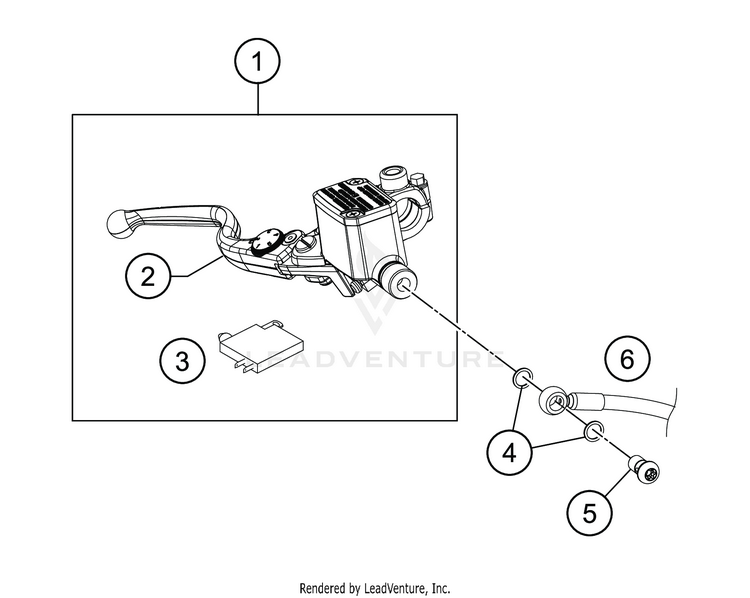 1

2

3

LEADVENTURE

6

4

5

Rendered by LeadVenture, Inc.