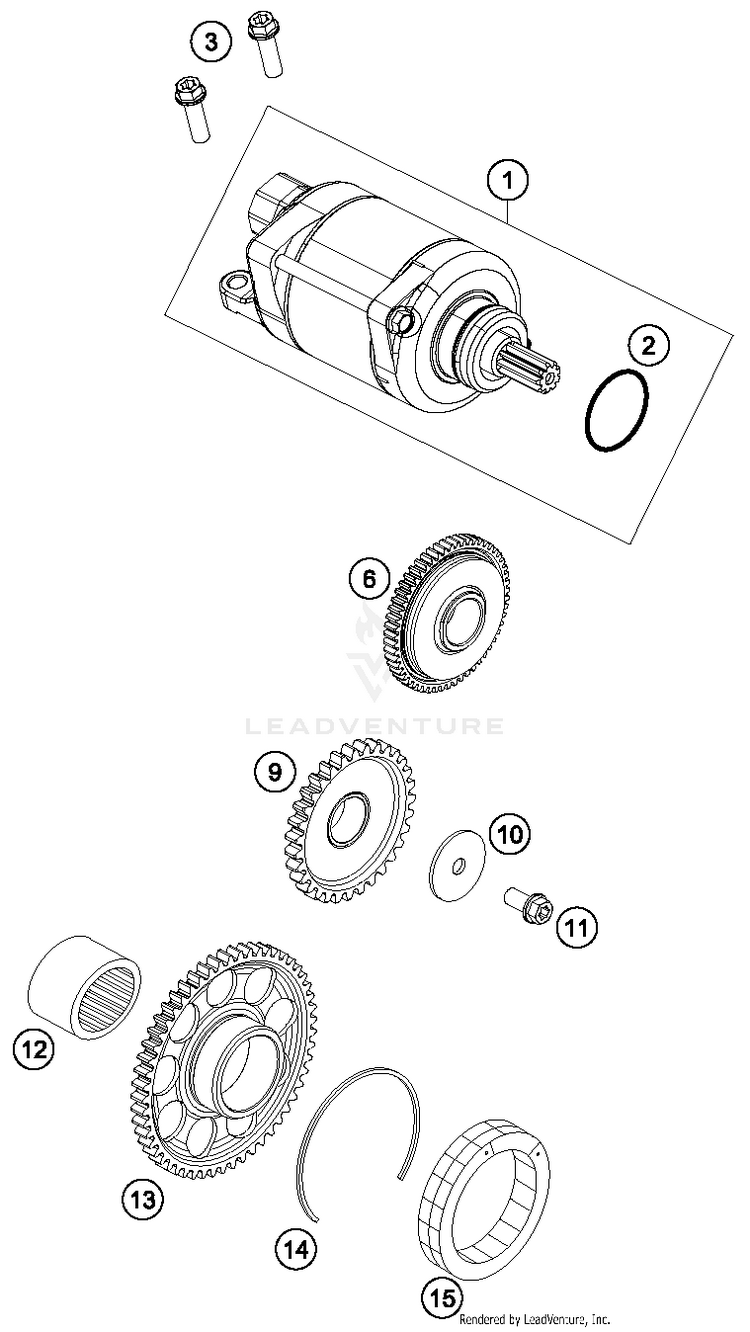 3
1
2
6
LEADVENTURE
9
10
11
12
13
14
15
Rendered by LeadVenture, Inc.