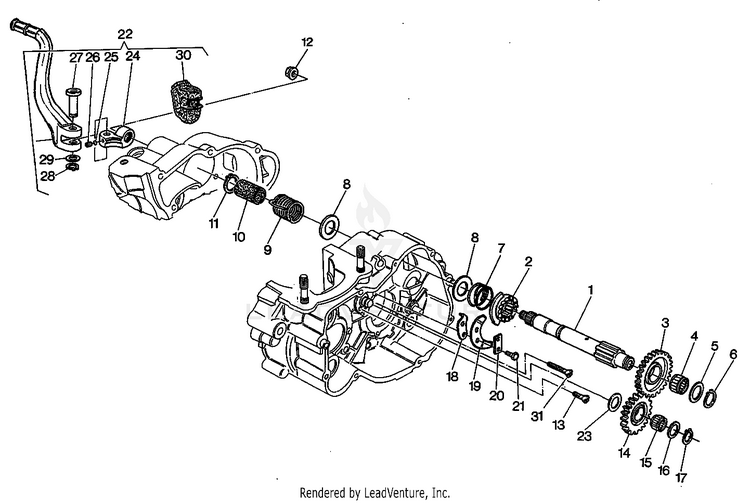 22
27 26 25 24
30
12
29
28
11
10
9
8
8
7
2
1
3
4
5
6
18
19
20
21
31
13
23
14
15
16
17

Rendered by LeadVenture, Inc.