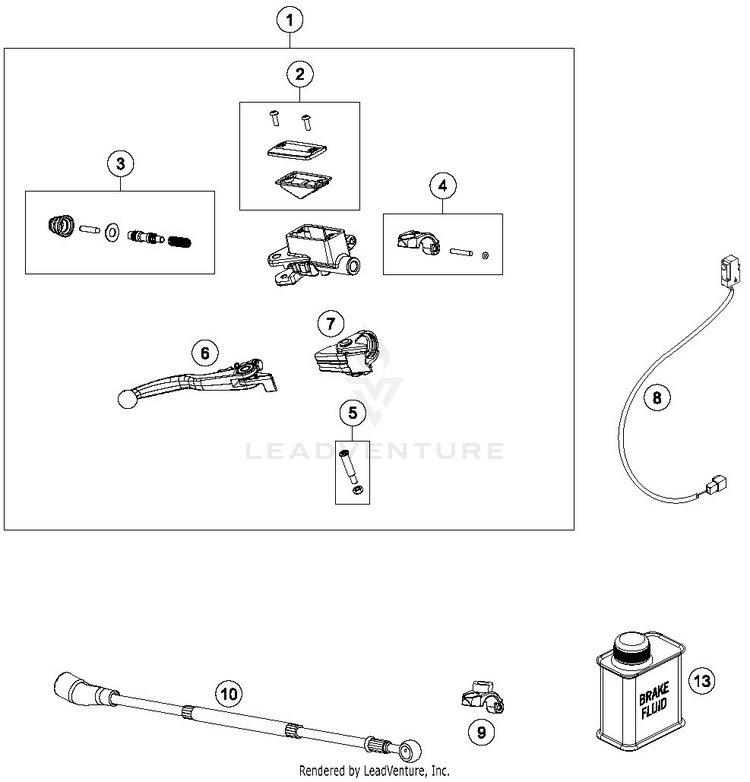 1

2

3

4

7

6

5

LEADVENTURE

8

10

9

BRAKE FLUID

13

Rendered by LeadVenture, Inc.