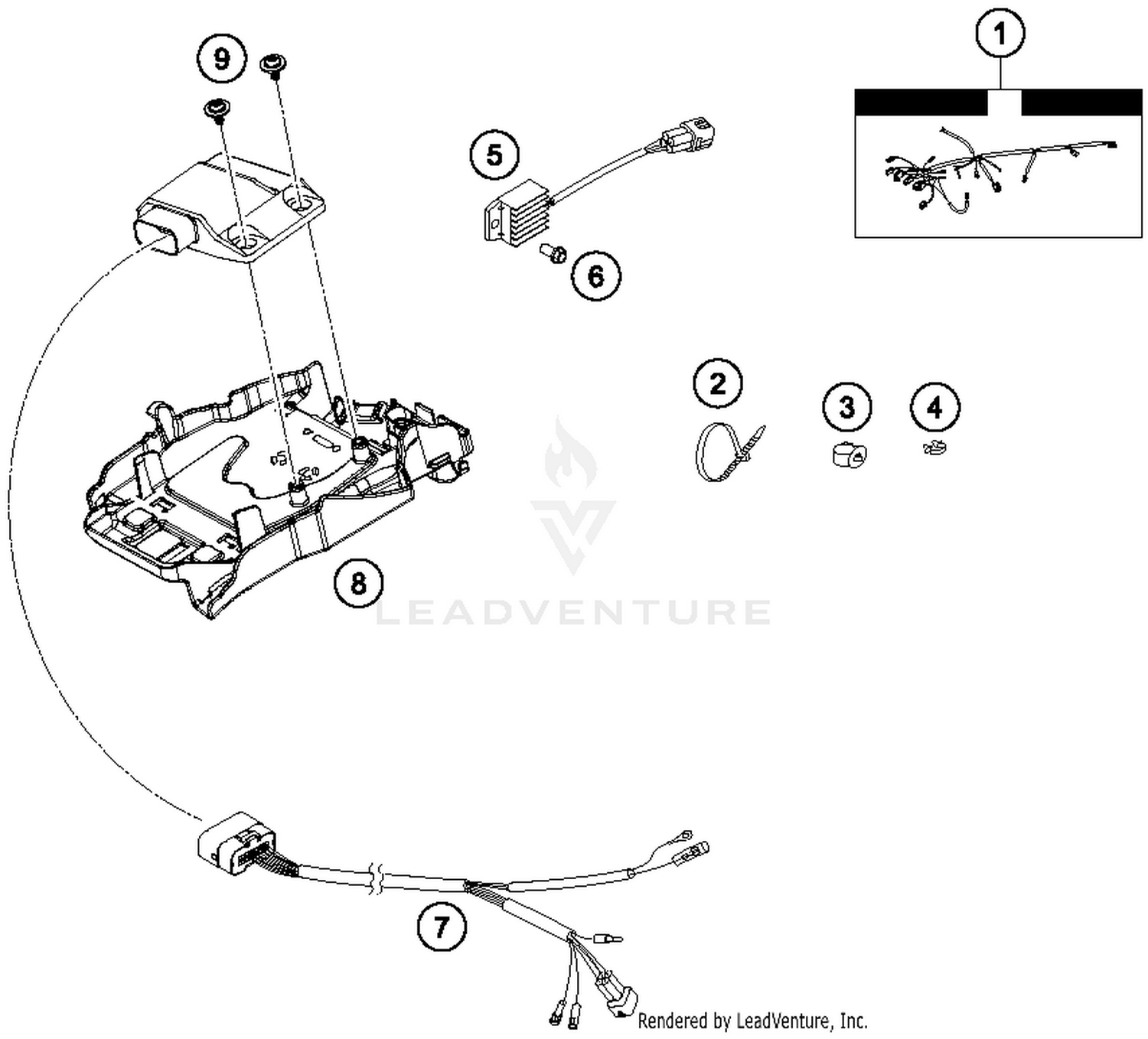 9

1

5

6

2

3

4

8

LEADVENTURE

7

Rendered by LeadVenture, Inc.