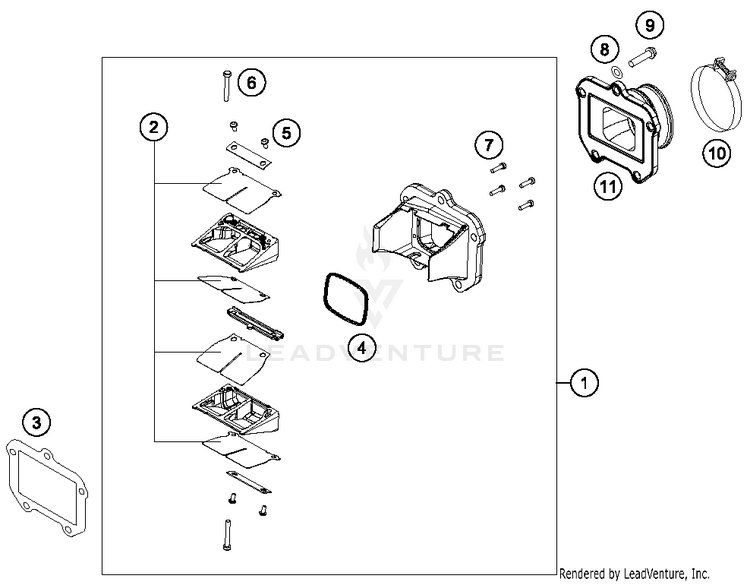 9
8
6
2
5
7
10
11
4
LEADVENTURE
1
3
Rendered by LeadVenture, Inc.