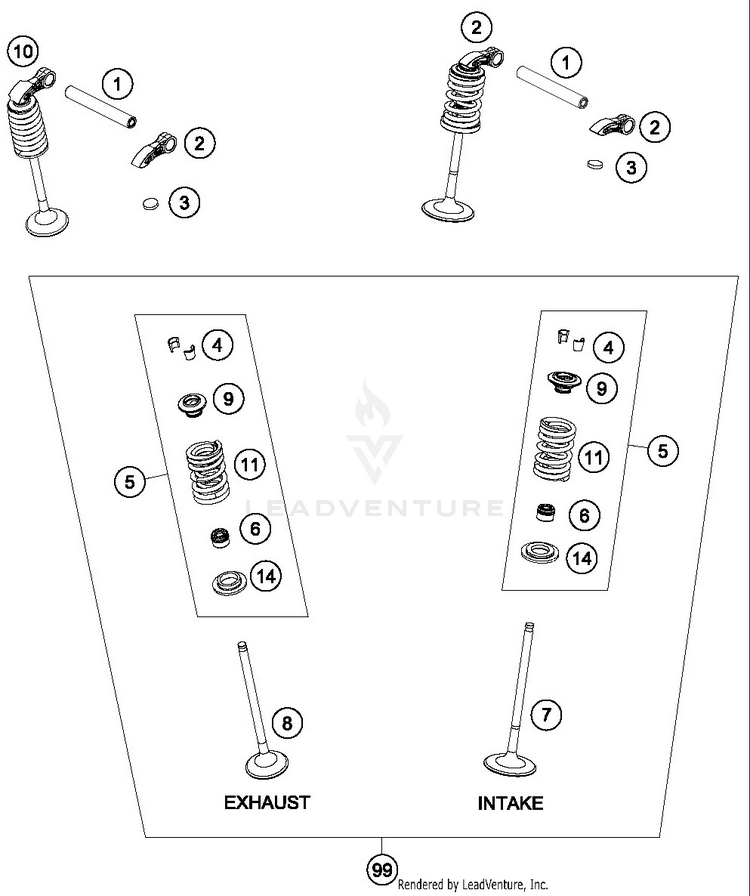 10
1
2
3
2
1
2
3
4
9
11
5
6
14
4
9
11
5
6
14
LEADVENTURE
8
7
EXHAUST
INTAKE
99
Rendered by LeadVenture, Inc.