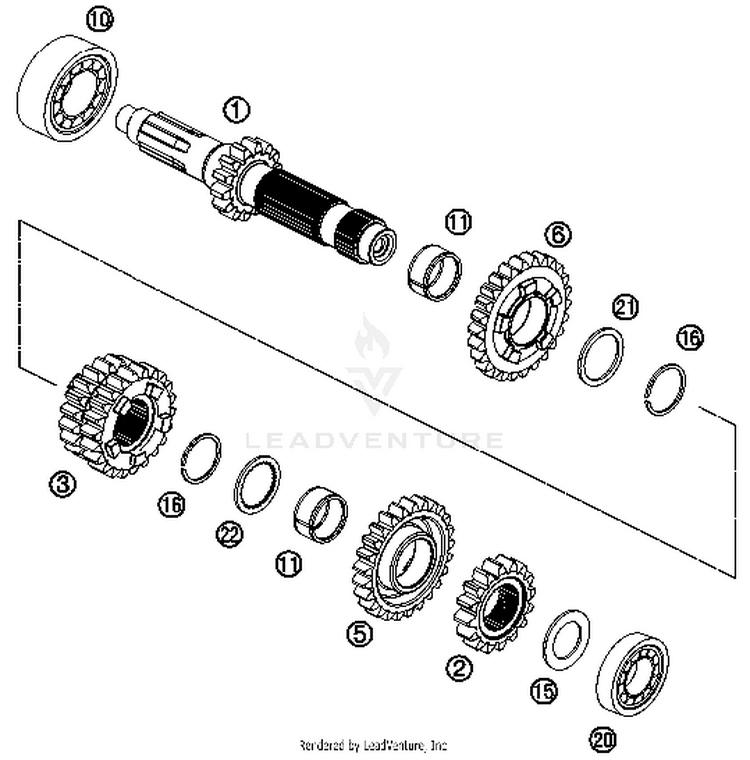 10
1
11
6
21
16
LEADVENTURE
3
16
22
11
5
2
15
20
Rendered by LeadVenture, Inc