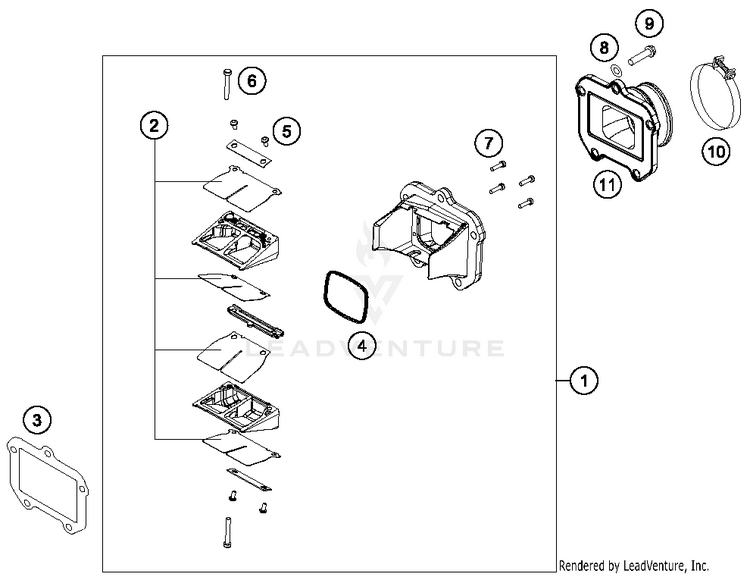 9
8
6
2
5
7
10
11
4
LEADVENTURE
1
3
Rendered by LeadVenture, Inc.