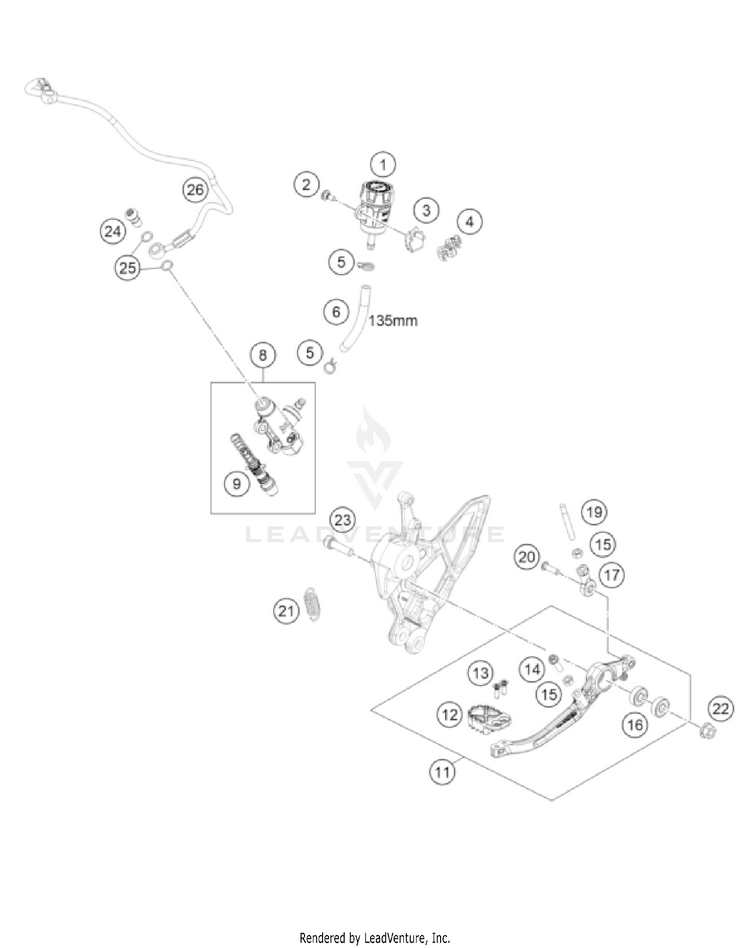 1
2
3
4
5
6
135mm
5
26
24
25
8
9
LEADVENTURE
23
19
15
20
17
21
13
14
15
12
16
22
11
Rendered by LeadVenture, Inc.