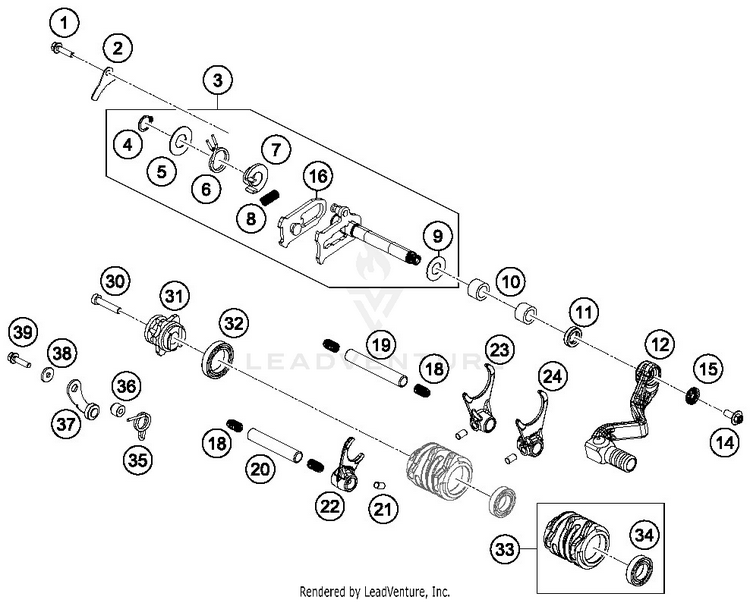 1
2
3
4
5
6
7
8
16
9
10
11
12
15
14
30
31
32
39
38
37
36
35
19
18
23
24
18
20
22
21
33
34
LEADVENTURE
Rendered by LeadVenture, Inc.