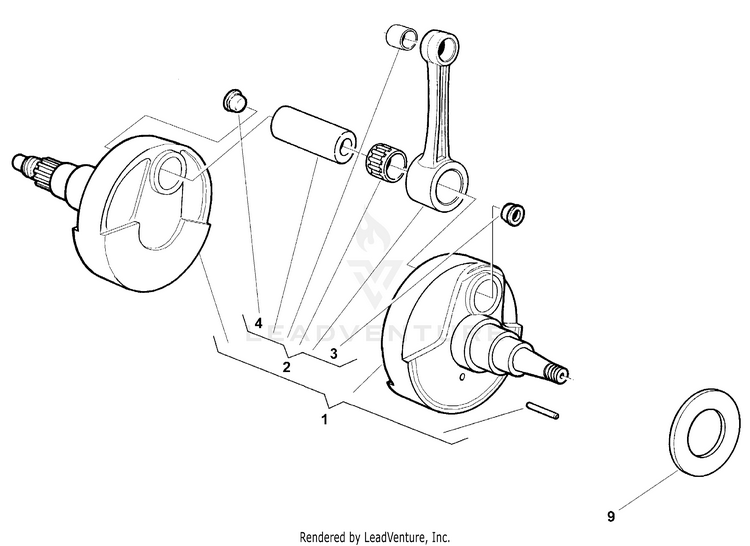 4
3
2
1
9
LEADVENTURE
Rendered by LeadVenture, Inc.