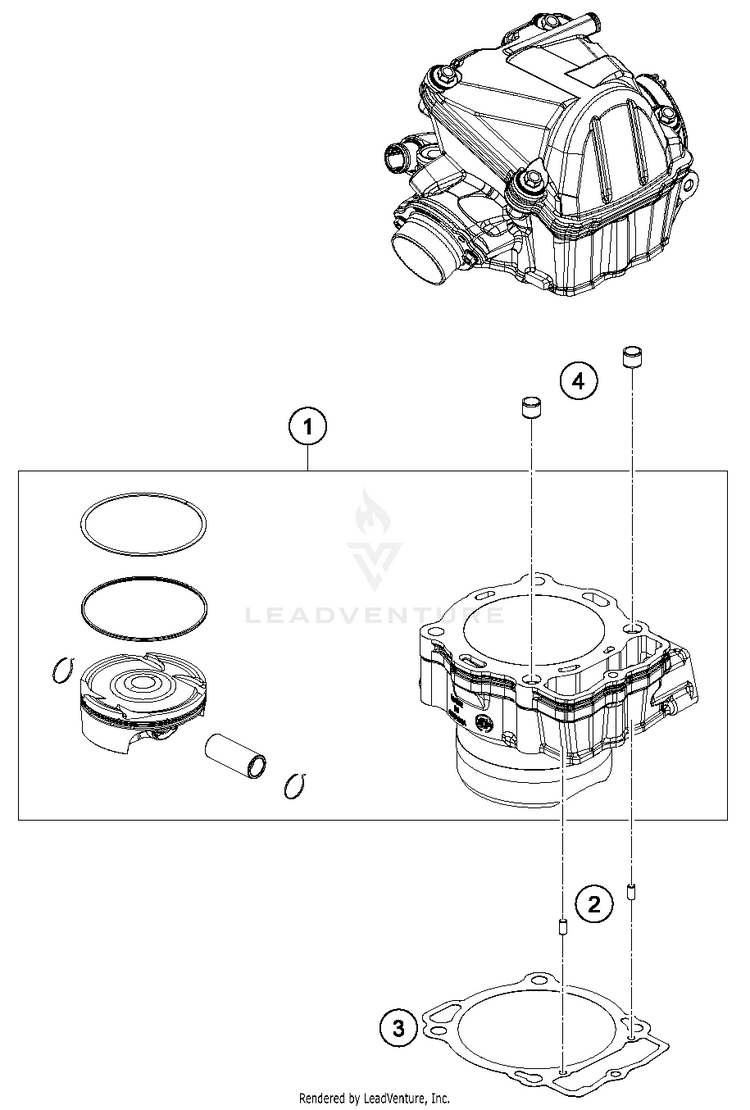 4

1

LEADVENTURE

2

3

Rendered by LeadVenture, Inc.