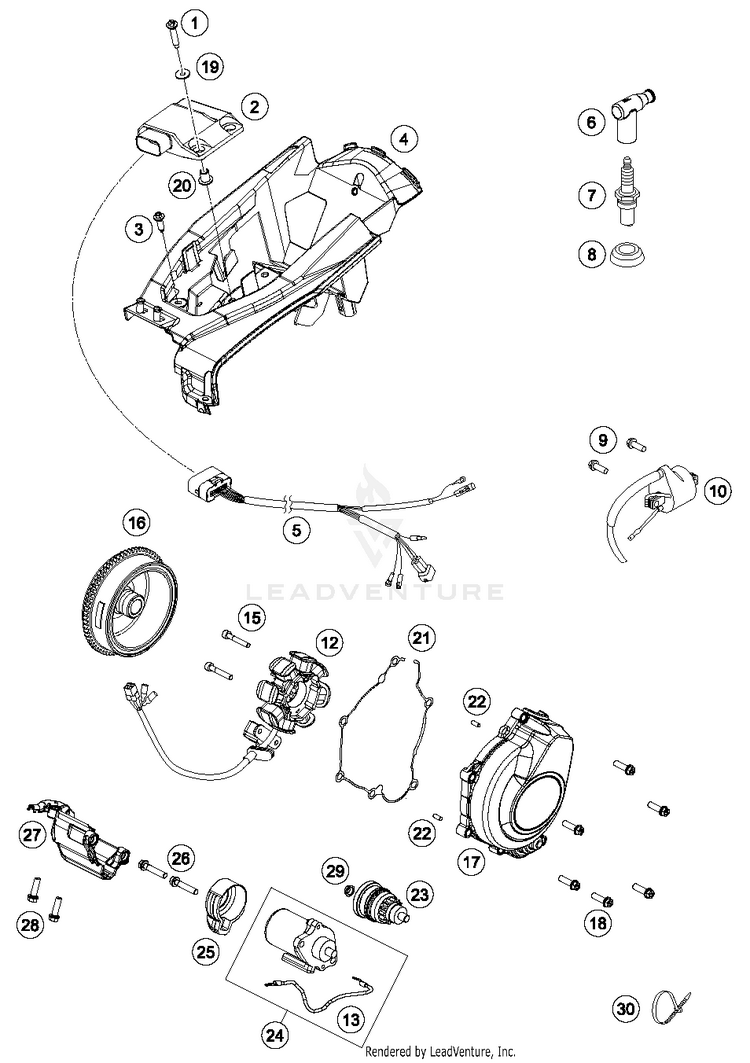 1
19
2
4
20
3
6
7
8
9
10
5
16
LEADVENTURE
15
12
21
22
22
17
27
26
29
23
28
25
18
24
13
30
Rendered by LeadVenture, Inc.