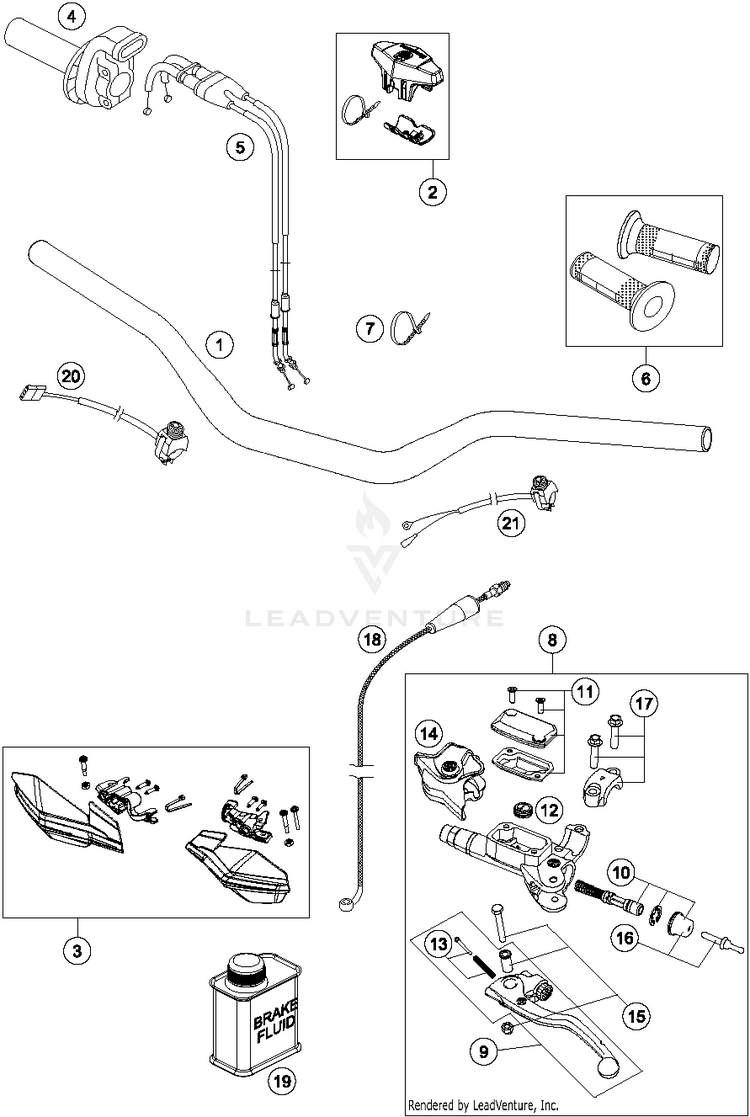 4
5
2
6
7
1
20
21
LEADVENTURE
18
8
11
17
14
12
10
16
13
15
9
3
BRAKE FLUID
19
Rendered by LeadVenture, Inc.