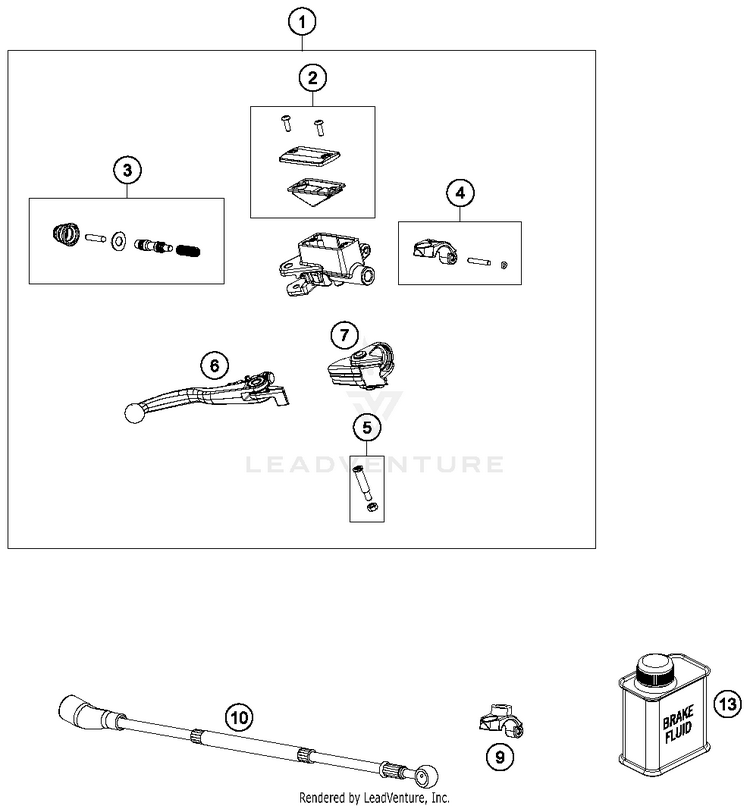 1
2
3
4
7
6
5
LEADVENTURE
10
9
BRAKE FLUID
13
Rendered by LeadVenture, Inc.