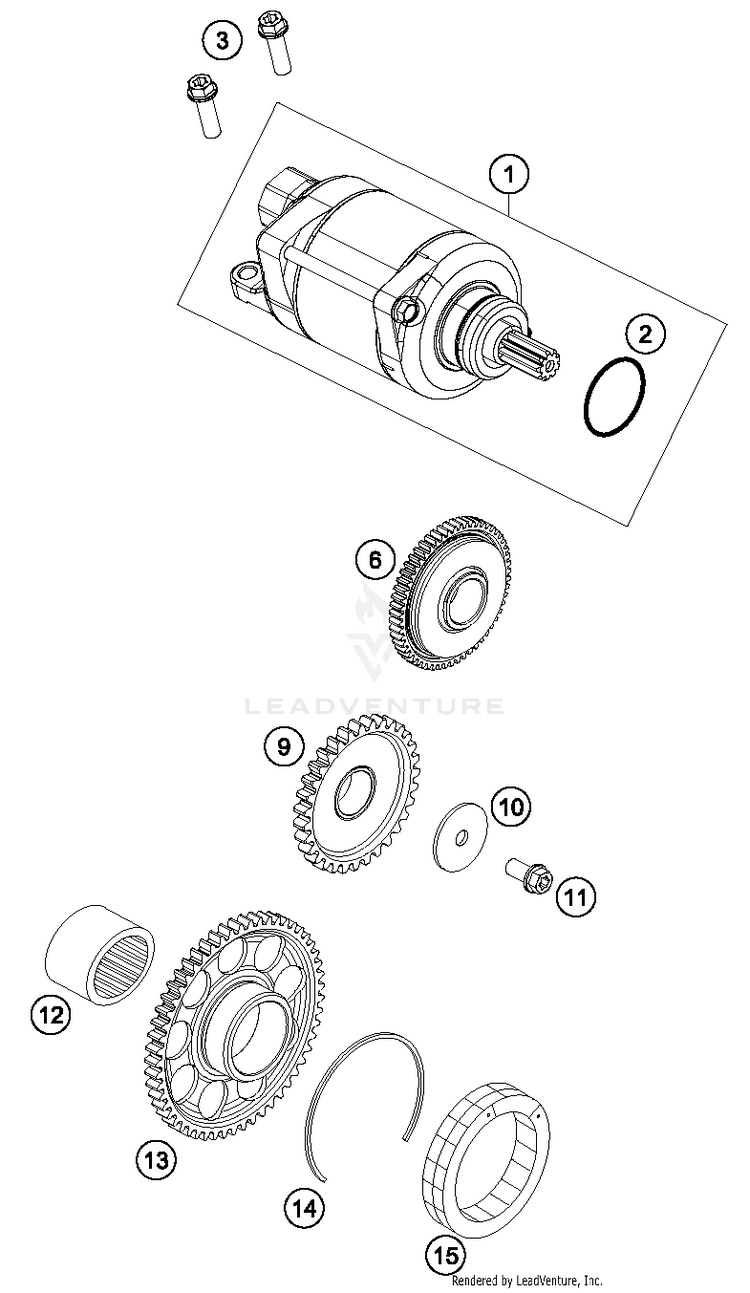 3
1
2
6
LEADVENTURE
9
10
11
12
13
14
15
Rendered by LeadVenture, Inc.