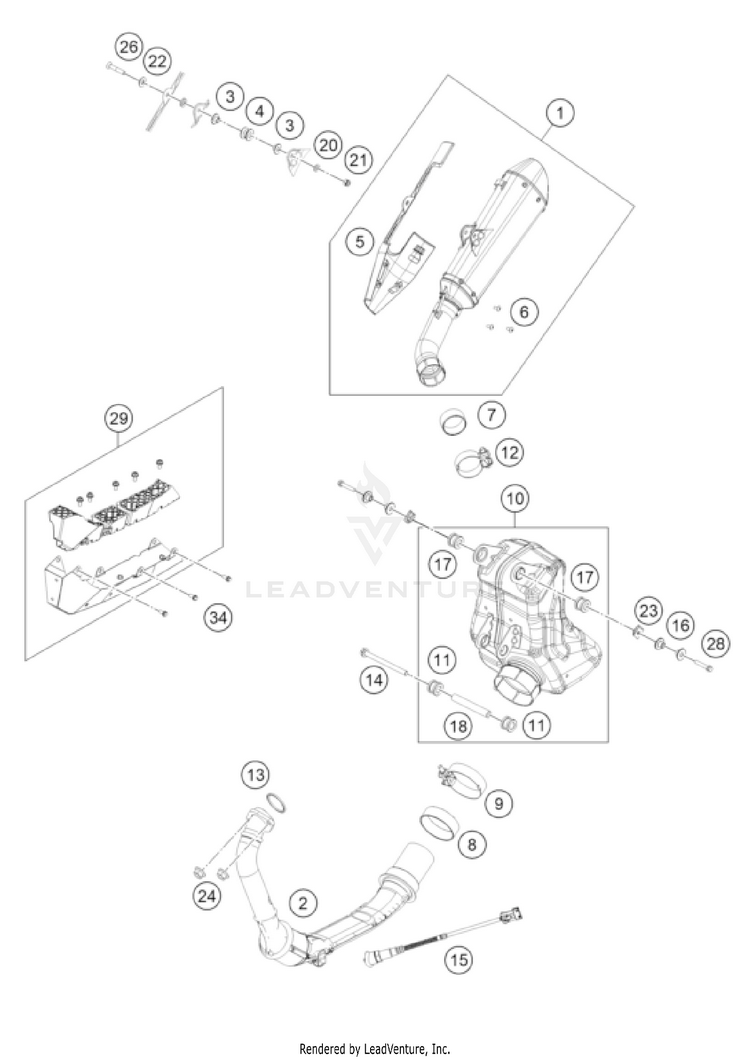 26 22 3 4 3 20 21

1

5

6

7

12

29

10

17 17

LEADVENTURE

34

23 16 28

11

14

18 11

13

9

8

24

2

15

Rendered by LeadVenture, Inc.