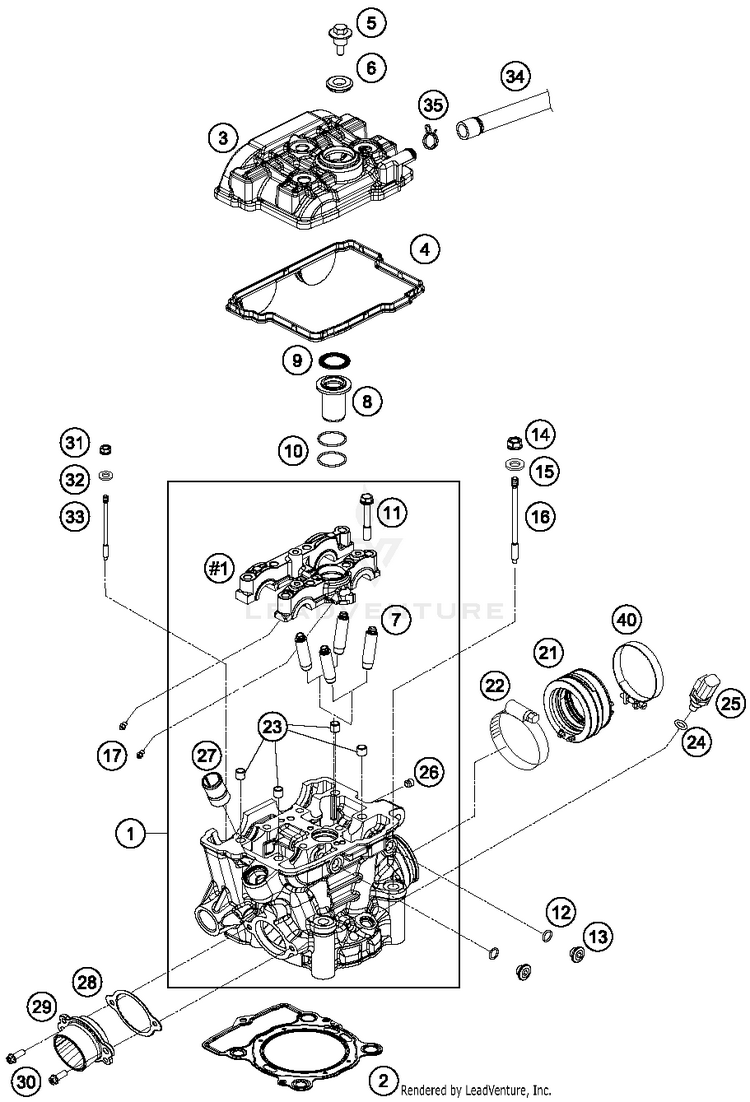 5
6
34
35
3
4
9
8
10
31
32
33
14
15
16
11
#1
LEADVENTURE
7
40
21
22
25
24
17
23
27
26
1
12
13
28
29
30
2
Rendered by LeadVenture, Inc.