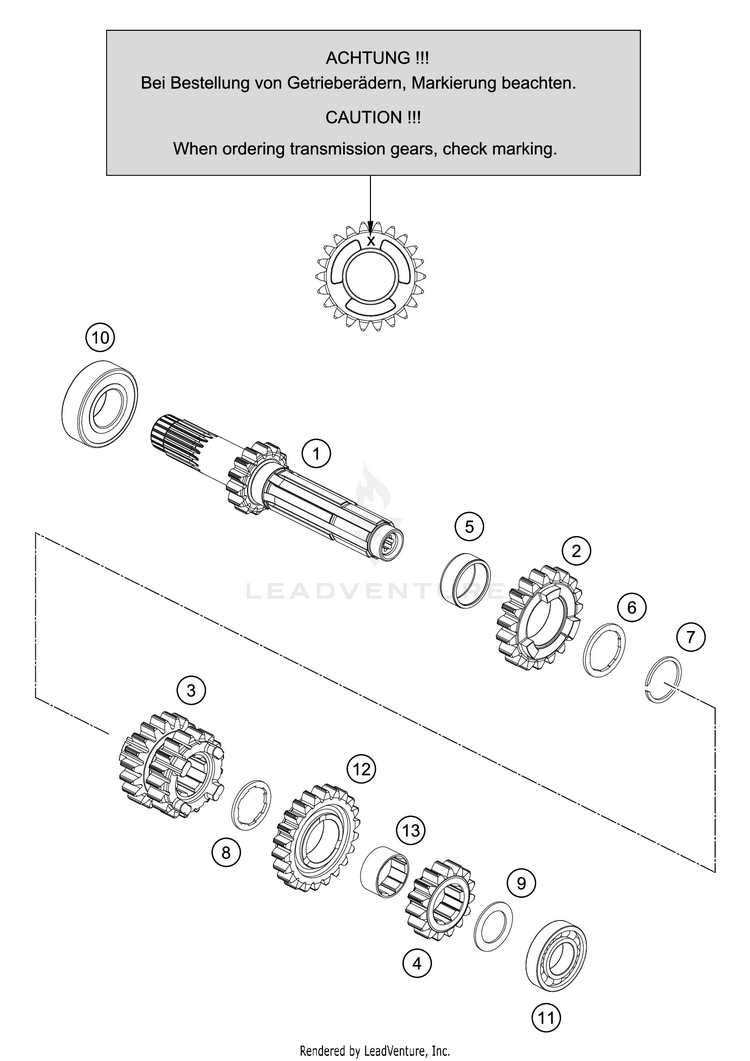 ACHTUNG !!!
Bei Bestellung von Getrieberädern, Markierung beachten.
CAUTION !!!
When ordering transmission gears, check marking.

X

10
1
5
2
6
7
LEADVENTURE
3
12
8
13
9
4
11

Rendered by LeadVenture, Inc.