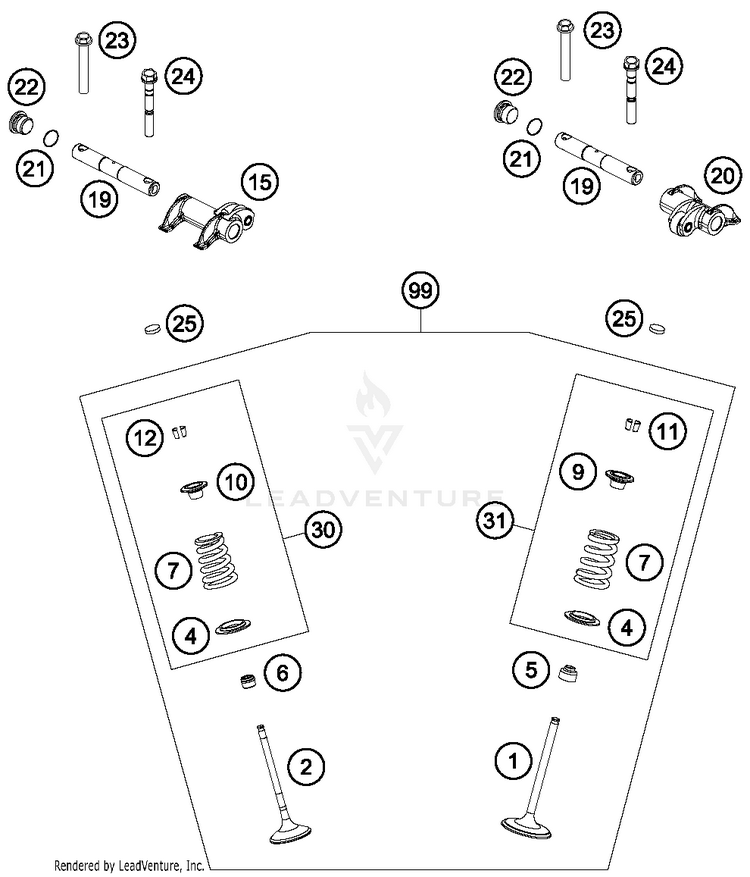 23
24
22
21
19
15
23
24
22
21
19
20
99
25
25
12
10
30
7
4
6
2
11
9
31
7
4
5
1
LEADVENTURE
Rendered by LeadVenture, Inc.