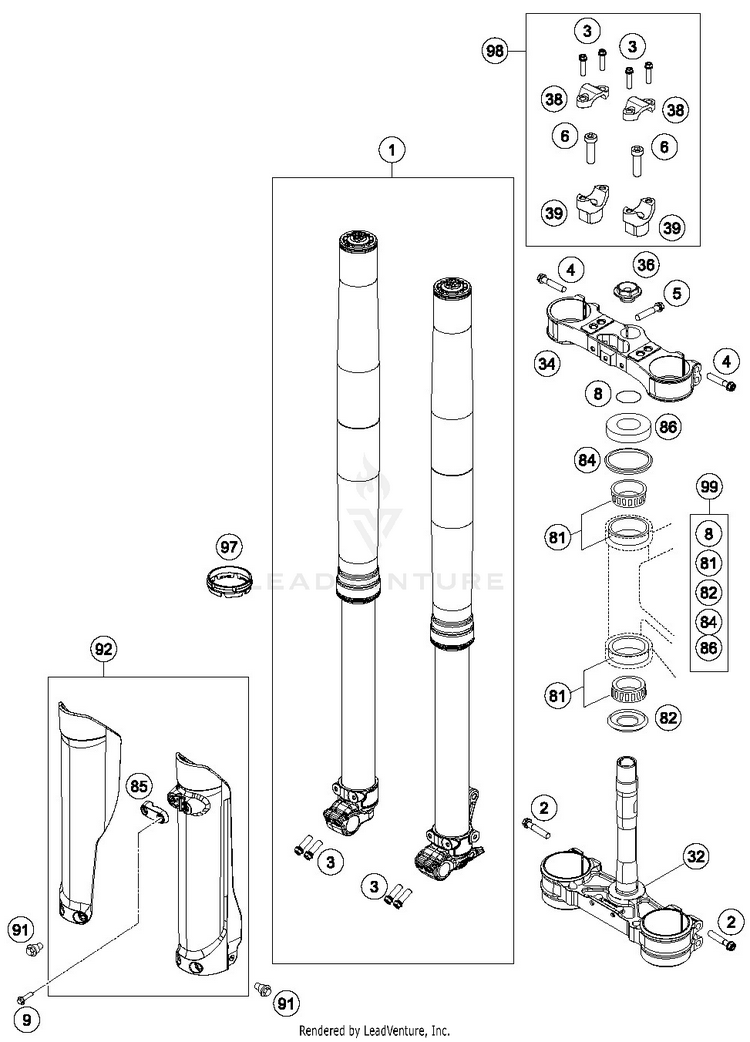 98
3
3
38
38
6
6
39
39
1
4
36
5
34
4
8
86
84
99
8
81
82
84
86
81
81
82
97
LEADVENTURE
92
85
3
3
2
32
2
91
9
91
Rendered by LeadVenture, Inc.