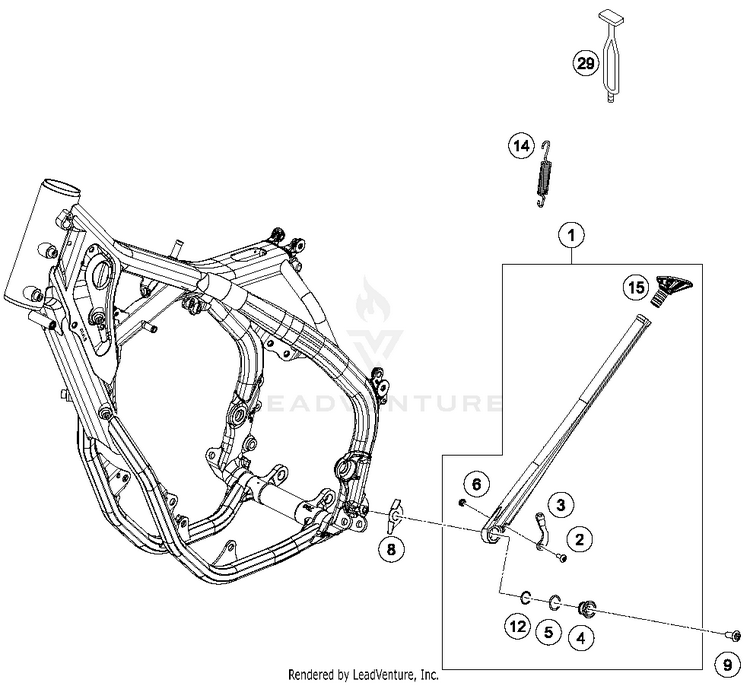 29

14

1

15

LEADVENTURE

6

3

2

8

12

5

4

9

Rendered by LeadVenture, Inc.