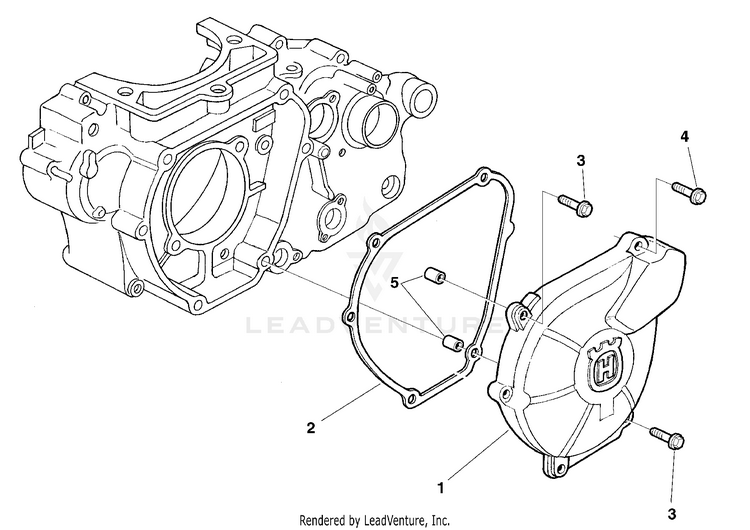 4
3
5
LEADVENTURE
2
1
3
Rendered by LeadVenture, Inc.