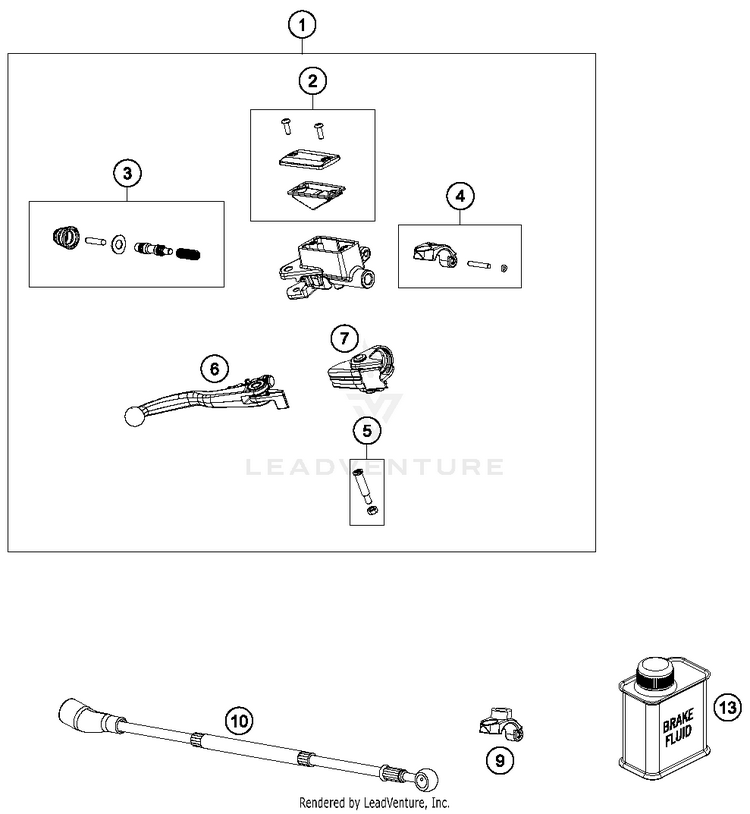 1
2
3
4
7
6
5
LEADVENTURE
10
9
BRAKE FLUID
13
Rendered by LeadVenture, Inc.