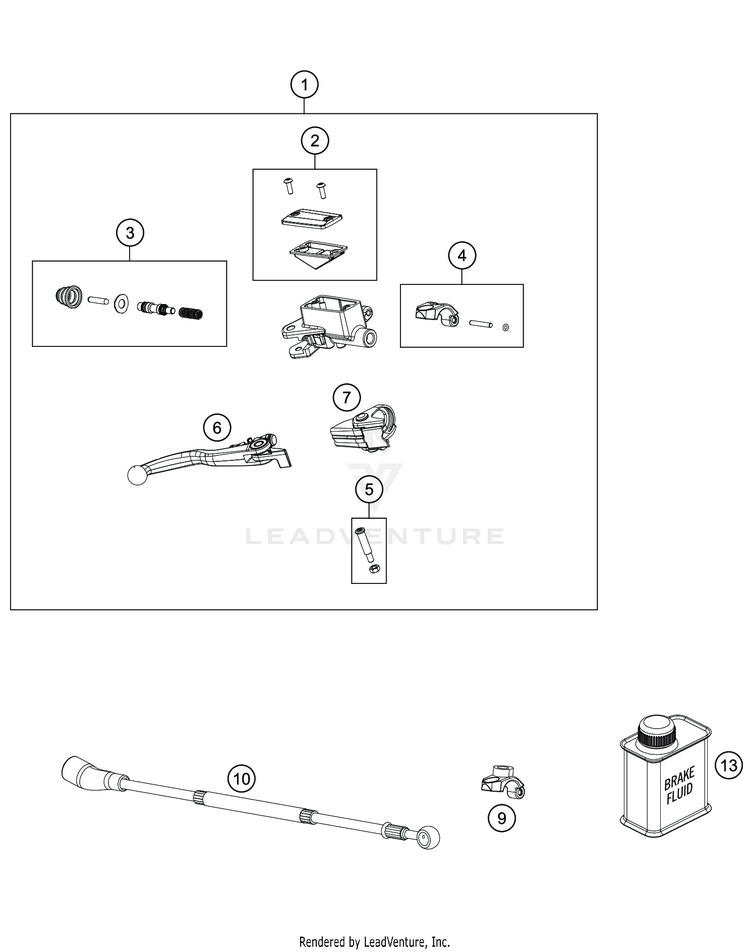 1

2

3

4

7

6

5

LEADVENTURE

10

9

BRAKE FLUID

13

Rendered by LeadVenture, Inc.