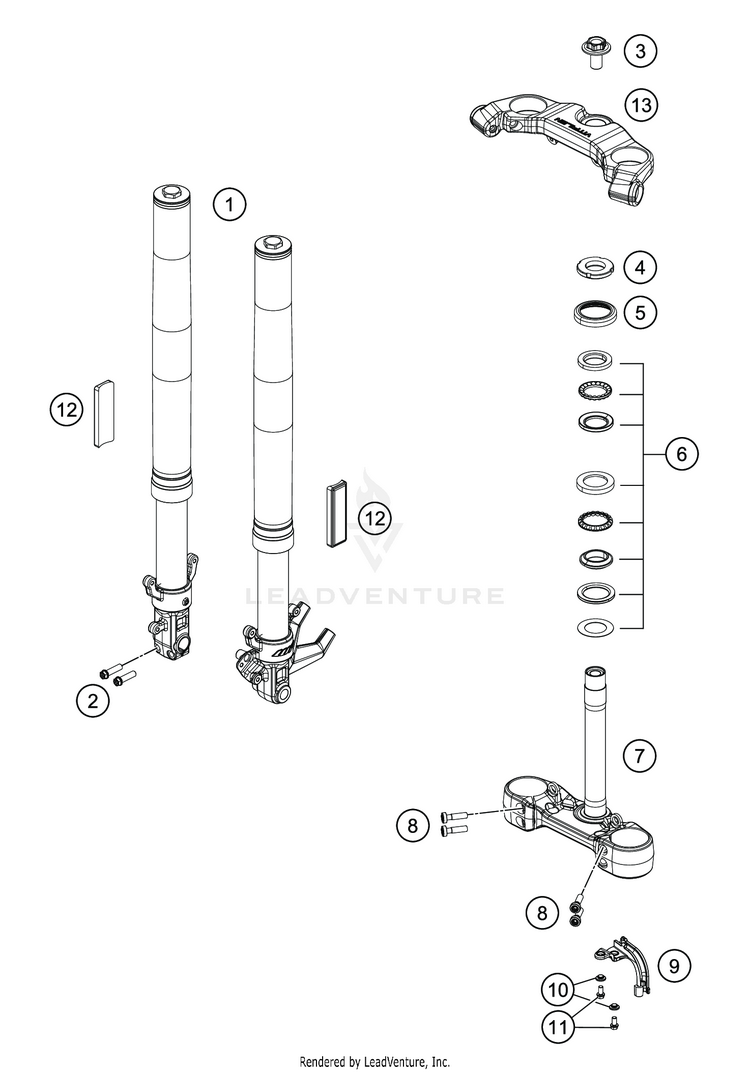 3
13
1
4
5
12
6
12
LEADVENTURE
2
7
8
8
9
10
11
Rendered by LeadVenture, Inc.