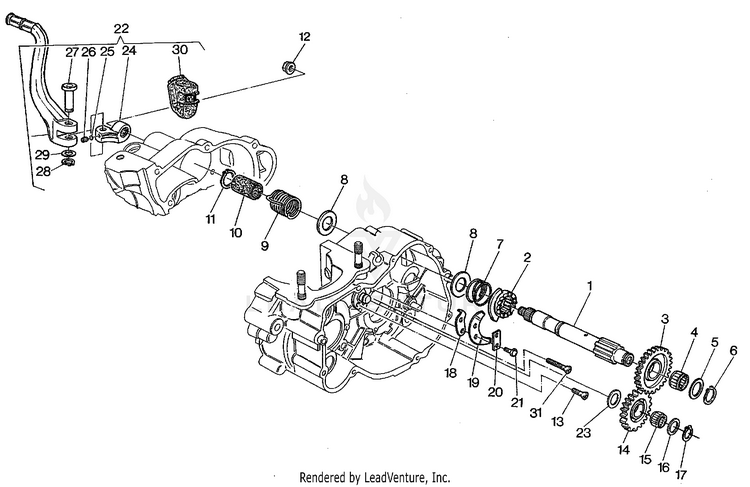 22
27 26 25 24
30
12
29
28
11
10
9
8
8
7
2
1
3
4
5
6
18
19
20
21
31
13
23
14
15
16
17

Rendered by LeadVenture, Inc.