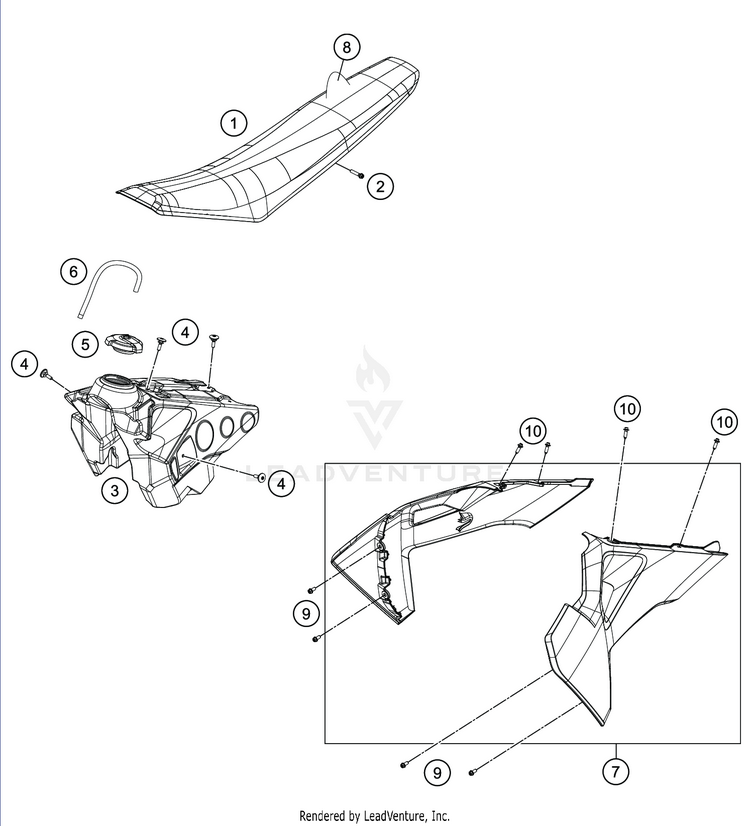 8
1
2
6
5
4
4
3
4
LEADVENTURE
10
10
10
9
9
7
Rendered by LeadVenture, Inc.