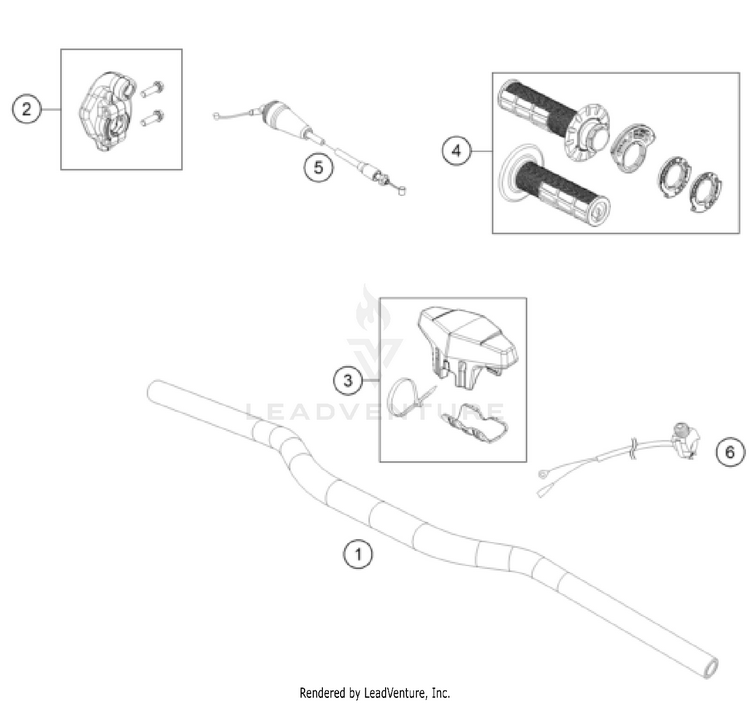 2

5

4

3

LEADVENTURE

6

1

Rendered by LeadVenture, Inc.