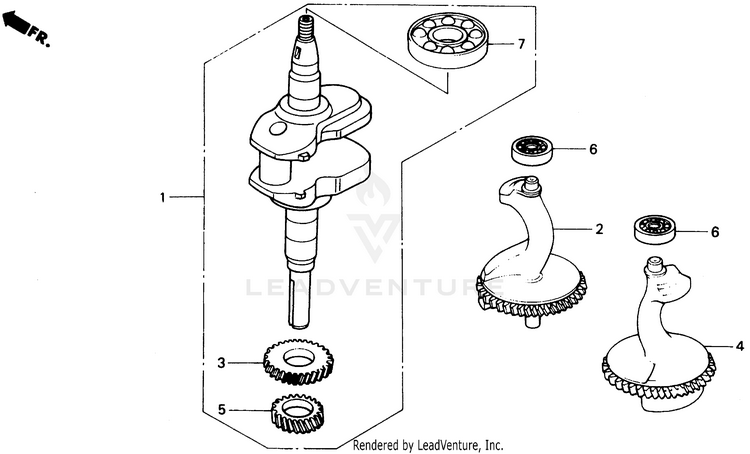 FR.

7

6

1

2

6

LEADVENTURE

4

3

5

Rendered by LeadVenture, Inc.