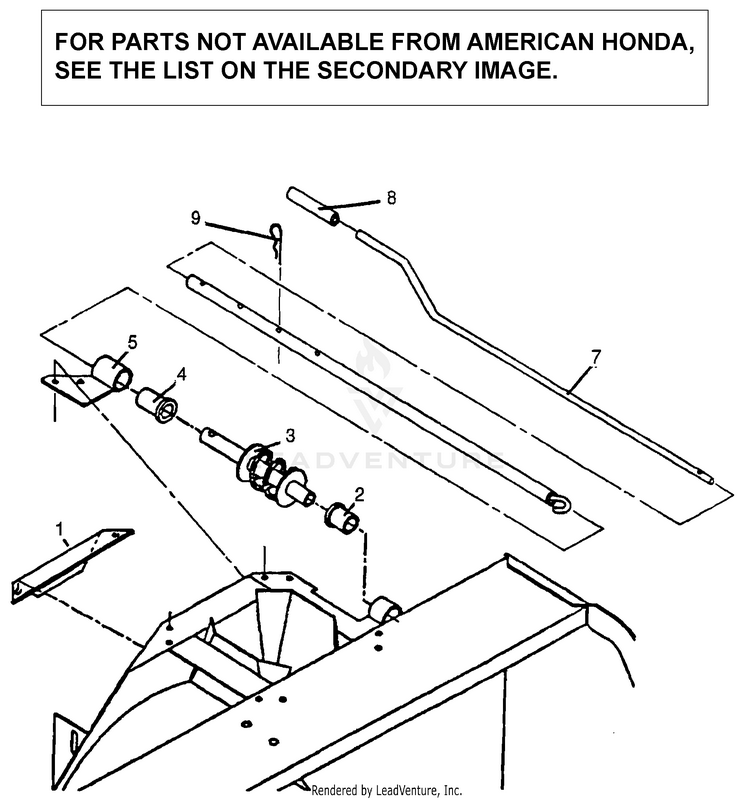 FOR PARTS NOT AVAILABLE FROM AMERICAN HONDA, SEE THE LIST ON THE SECONDARY IMAGE.

8
9
7
5
4
3
2
1

LEADVENTURE

Rendered by LeadVenture, Inc.