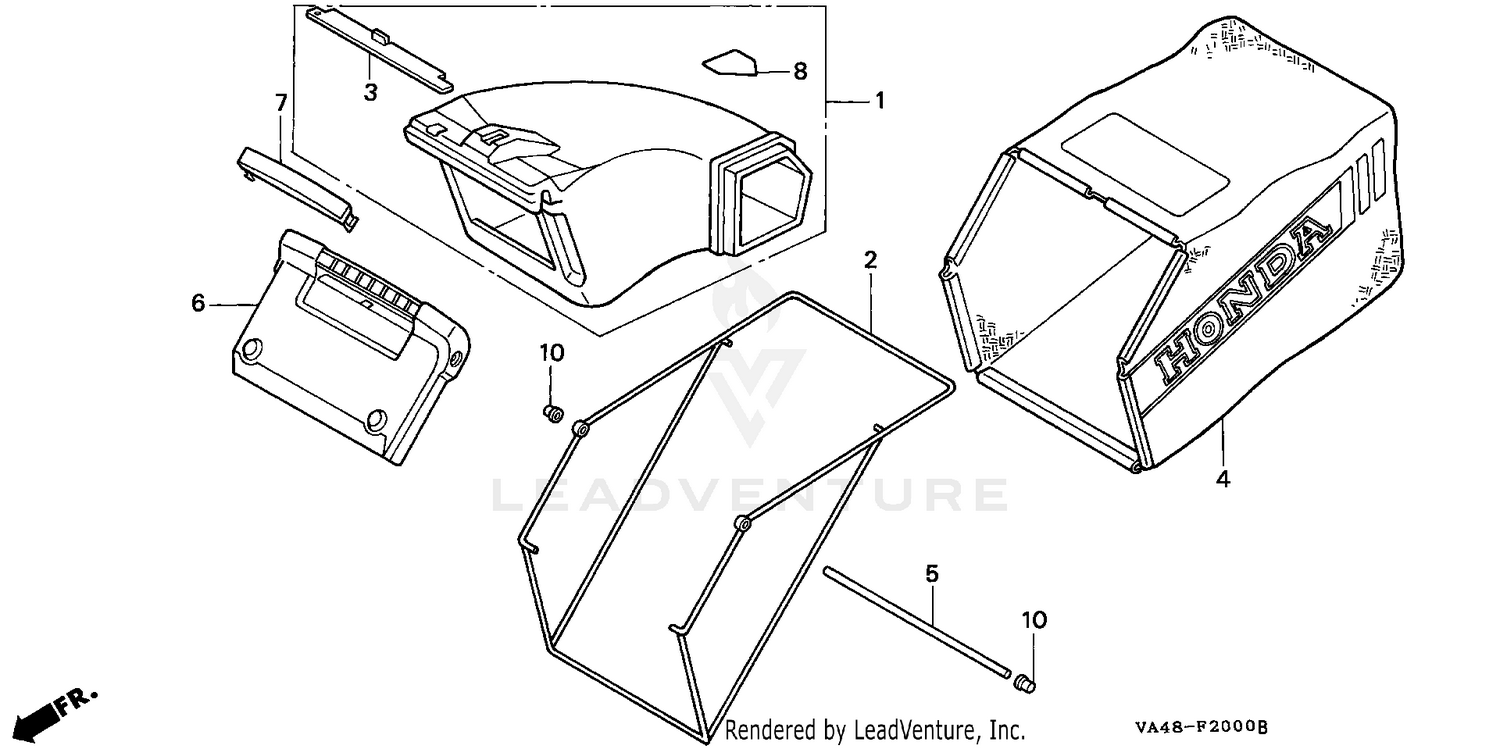 3
8
1
7
6
2
10
HONDA
4
LEADVENTURE
5
10
FR.
Rendered by LeadVenture, Inc.
VA48-F2000B