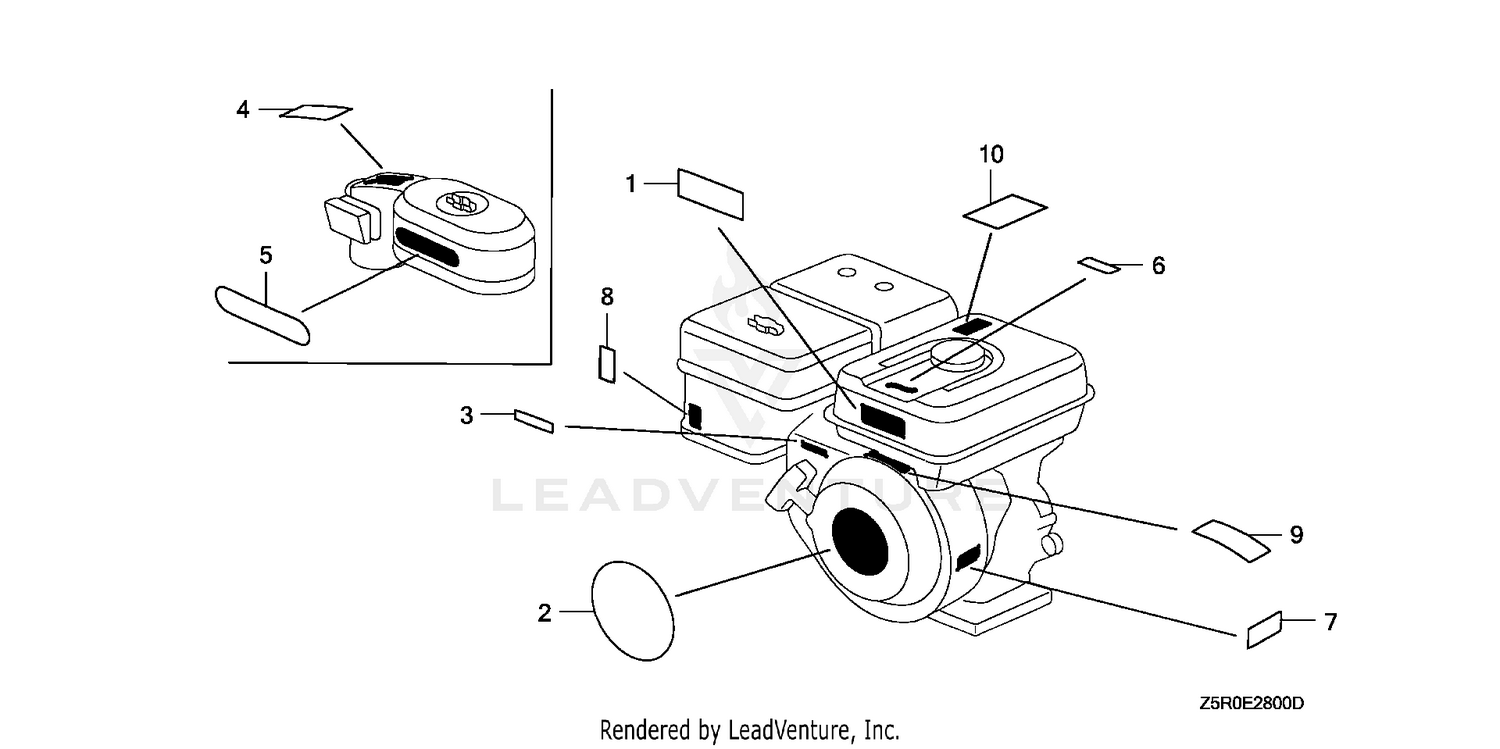 4
5
1
10
6
8
3
LEADVENTURE
9
2
7
Z5R0E2800D
Rendered by LeadVenture, Inc.