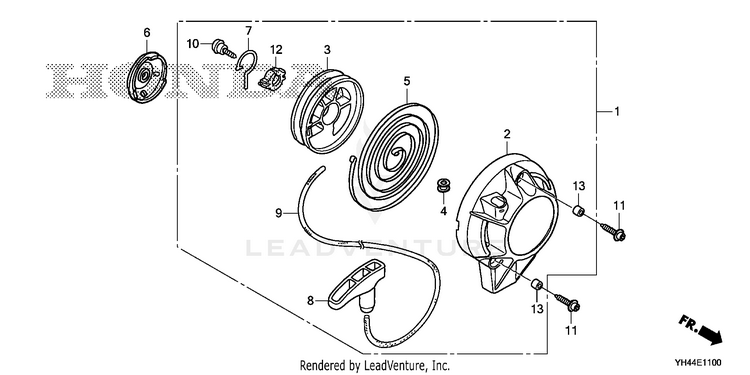 HONDA
6
10
7
12
3
5
1
2
13
11
4
9
LEADVENTURE
8
13
11
FR.
Rendered by LeadVenture, Inc.
YH44E1100