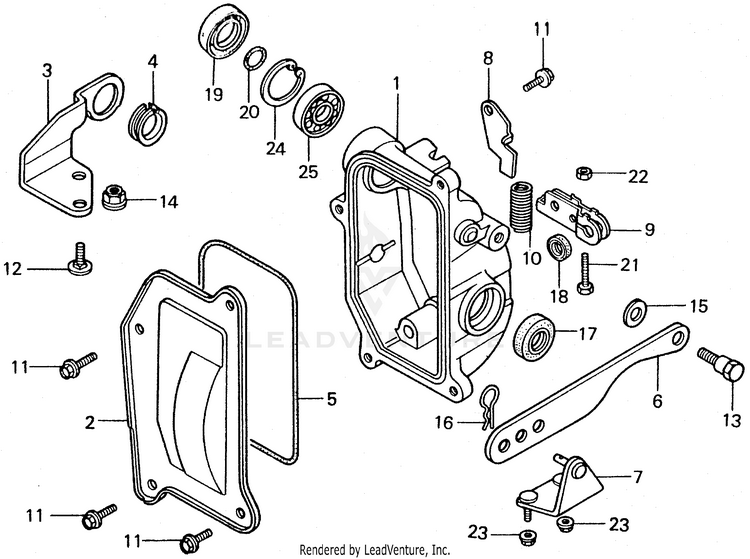 3
4
19
20
24
25
1
8
11
22
9
10
21
18
15
17
14
12
11
2
5
6
13
16
7
11
11
23
23
LEADVENTURE
Rendered by LeadVenture, Inc.