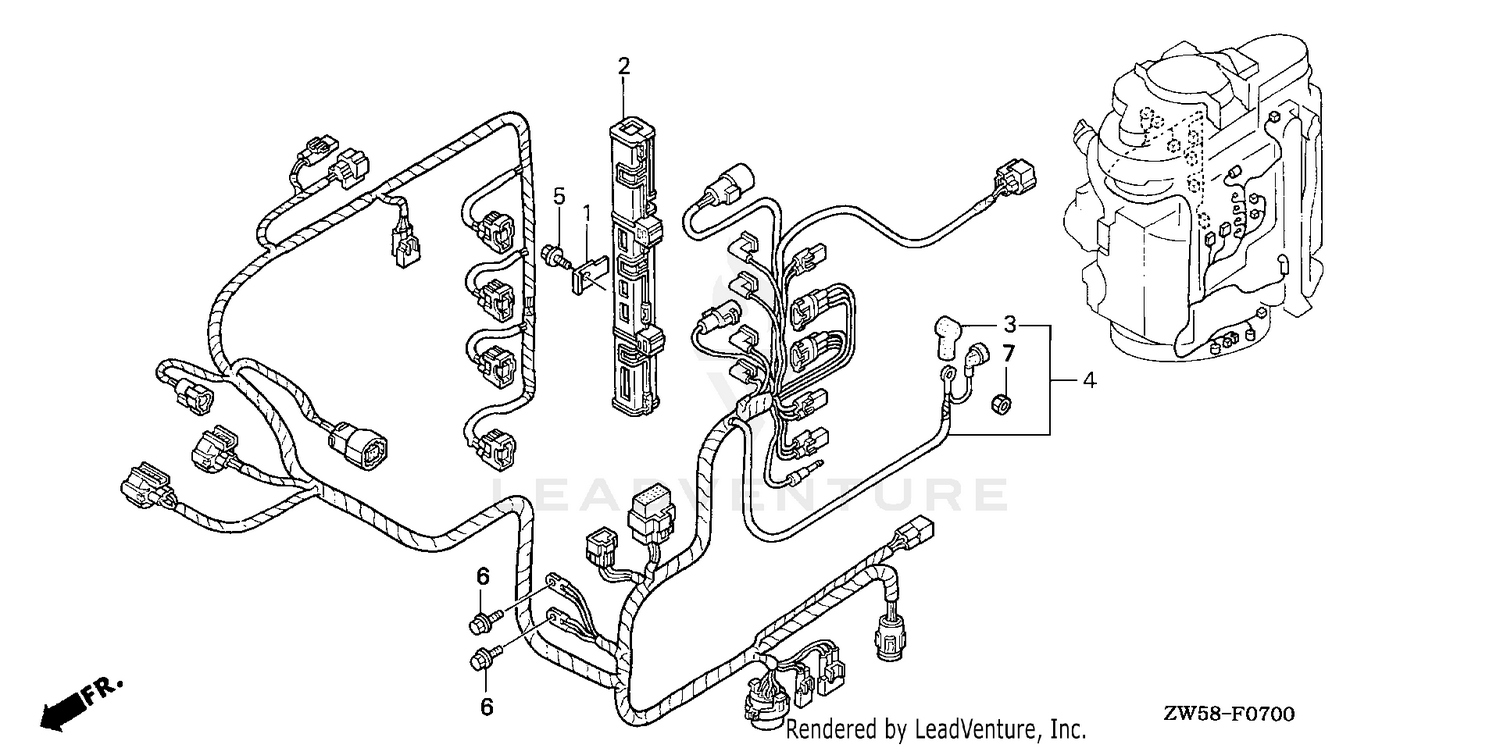 2

5

1

3

7

4

LEADVENTURE

6

6

FR.

Rendered by LeadVenture, Inc.

ZW58-F0700