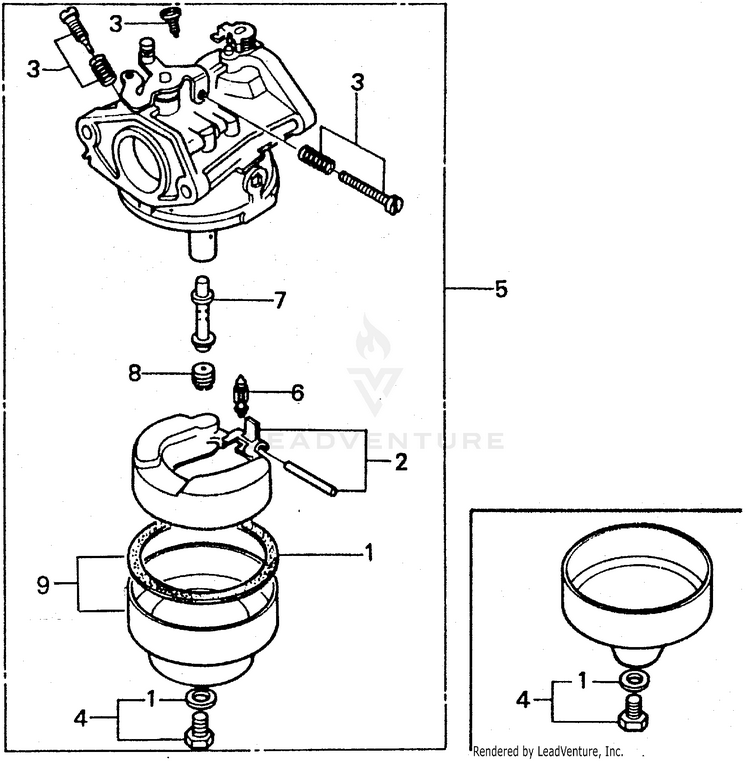 3
3
3
5
7
8
6
LEADVENTURE
2
1
9
1
4
1
4
Rendered by LeadVenture, Inc.