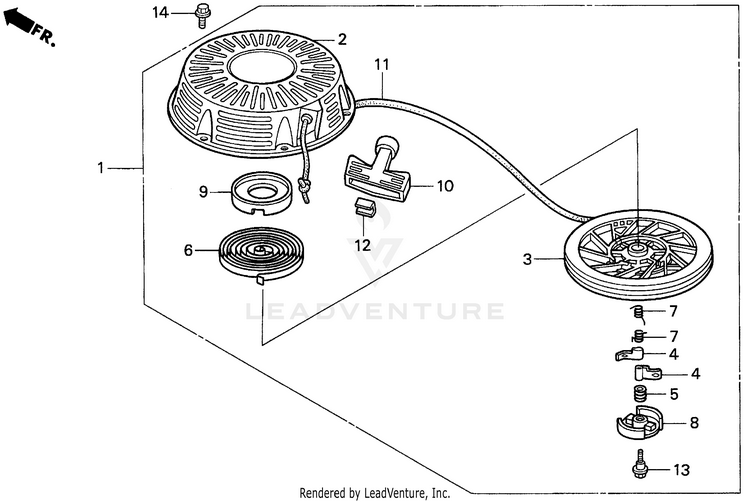 FR.

14

2

11

1

9

10

12

6

3

LEADVENTURE

7

7

4

4

5

8

13

Rendered by LeadVenture, Inc.