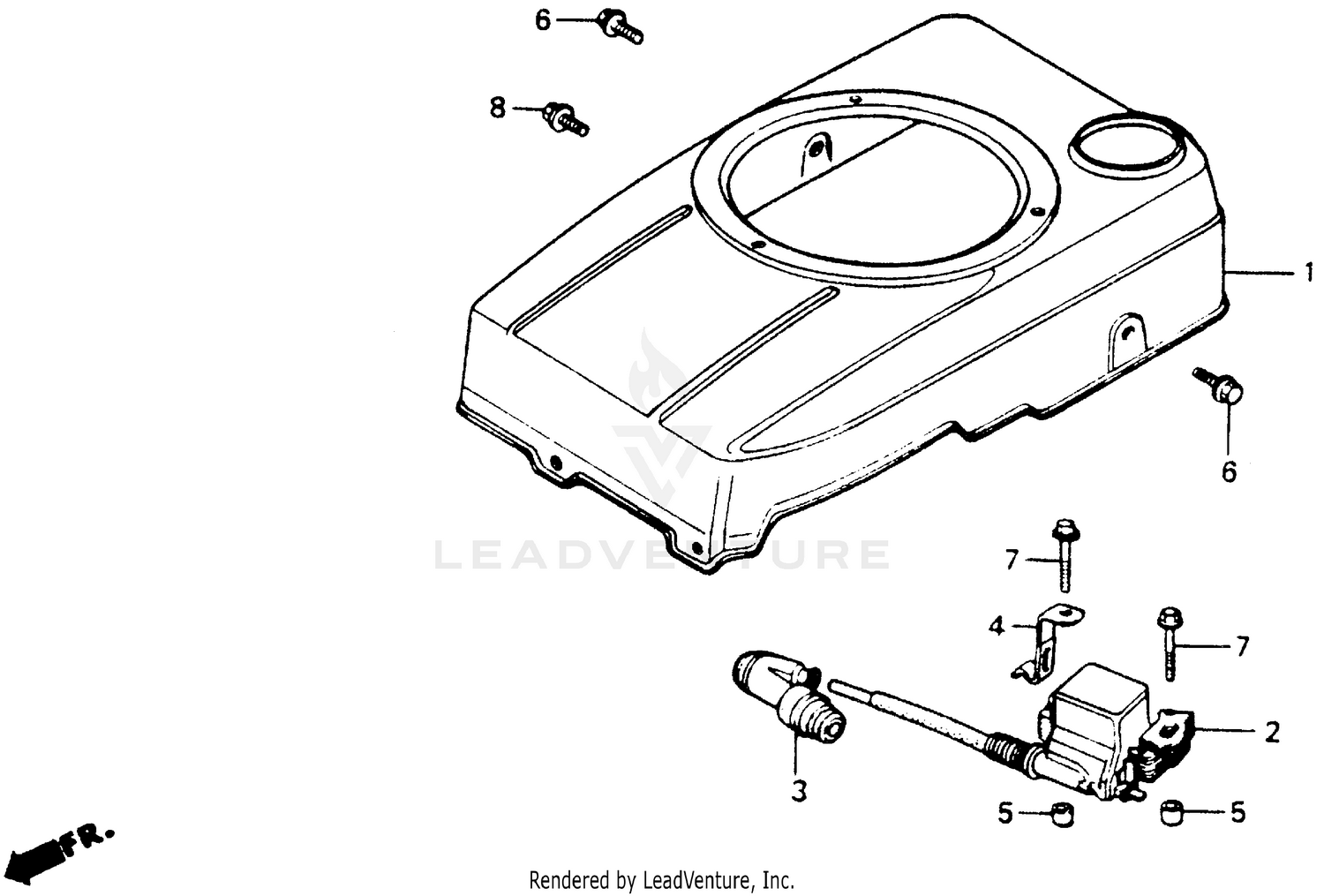 6
8
1
6
LEADVENTURE
7
4
7
2
3
5
5
FR.
Rendered by LeadVenture, Inc.