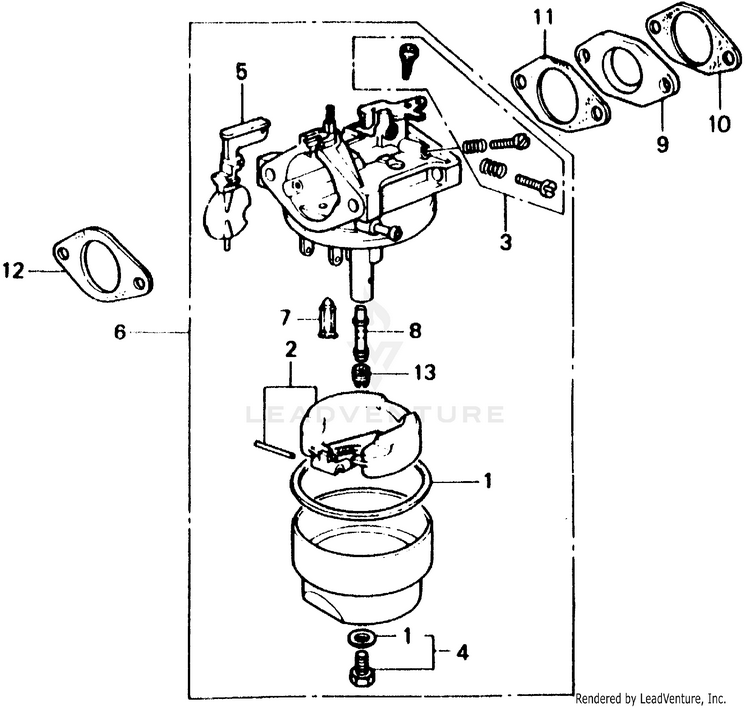 11
5
10
9
3
12
6
7
8
2
13
LEADVENTURE
1
1
4
Rendered by LeadVenture, Inc.