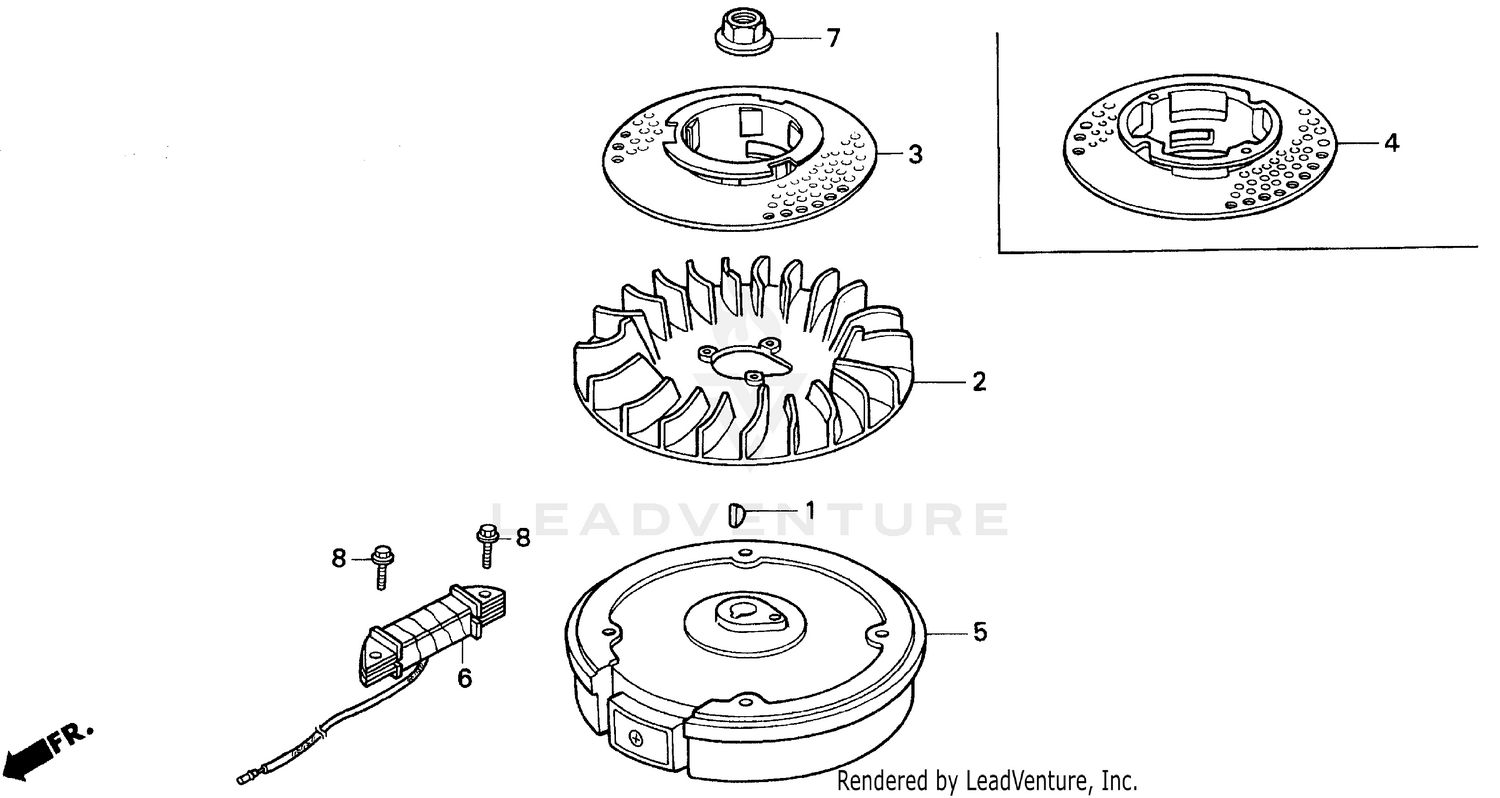 7

3

4

2

LEADVENTURE

1

8

8

5

6

FR.

Rendered by LeadVenture, Inc.