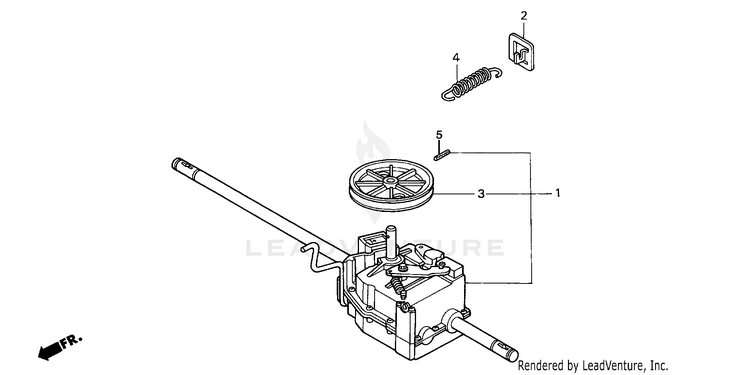 2
4
5
3
1
LEADVENTURE
FR.
Rendered by LeadVenture, Inc.