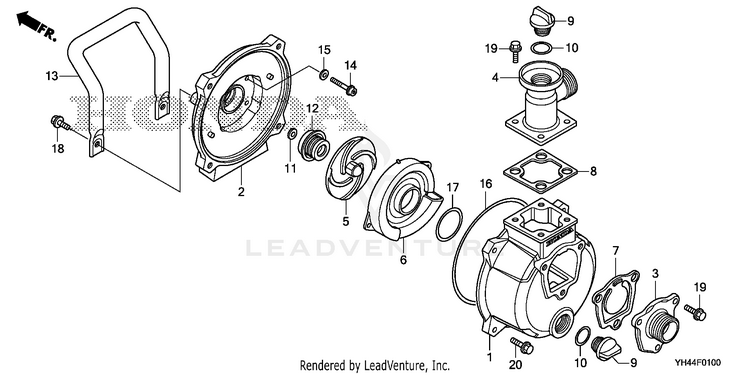 FR.

HONDA

LEADVENTURE

13
18
2
15
14
12
11
5
6
17
16
9
19
10
4
8
7
3
19
1
20
10
9

Rendered by LeadVenture, Inc.

YH44F0100