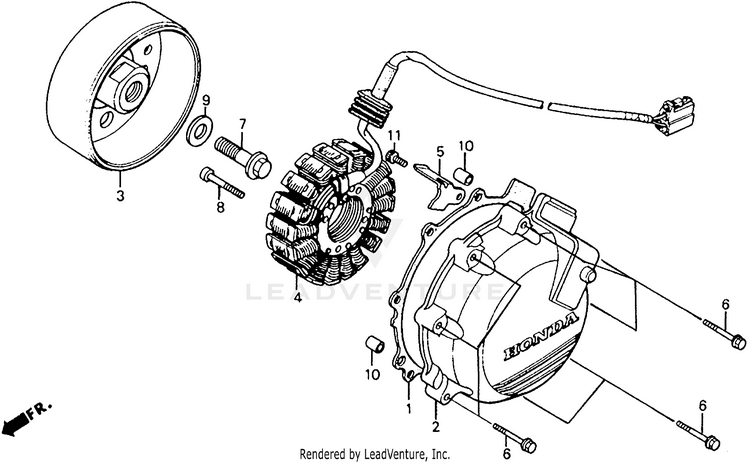 9
7
11
5
10
3
8
4
LEADVENTURE
HONDA
6
10
1
2
6
6
FR.
Rendered by LeadVenture, Inc.