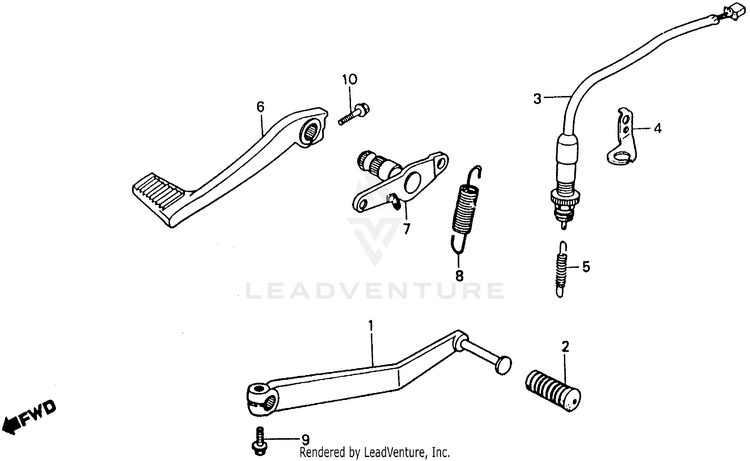 10
6
3
4
7
8
5
LEADVENTURE
1
2
FWD
9
Rendered by LeadVenture, Inc.