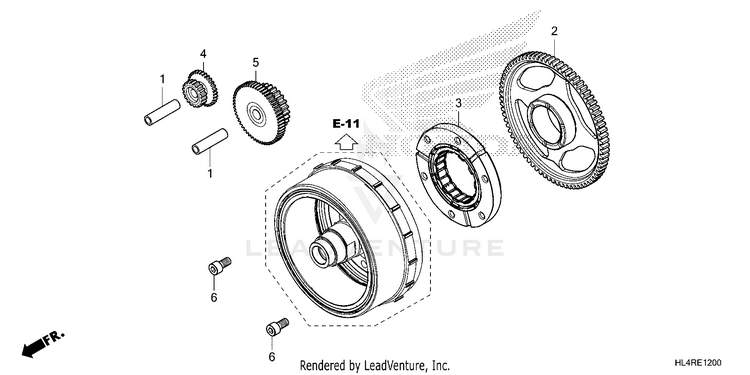 2
4
5
1
3
E-11
1
LEADVENTURE
6
6
FR.
Rendered by LeadVenture, Inc.
HL4RE1200