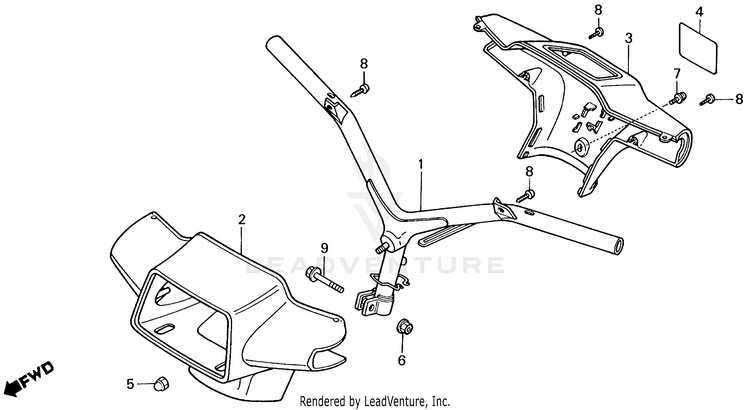 8
4
3
8
7
8
1
8
2
9
LEADVENTURE
6
FWD
5
Rendered by LeadVenture, Inc.